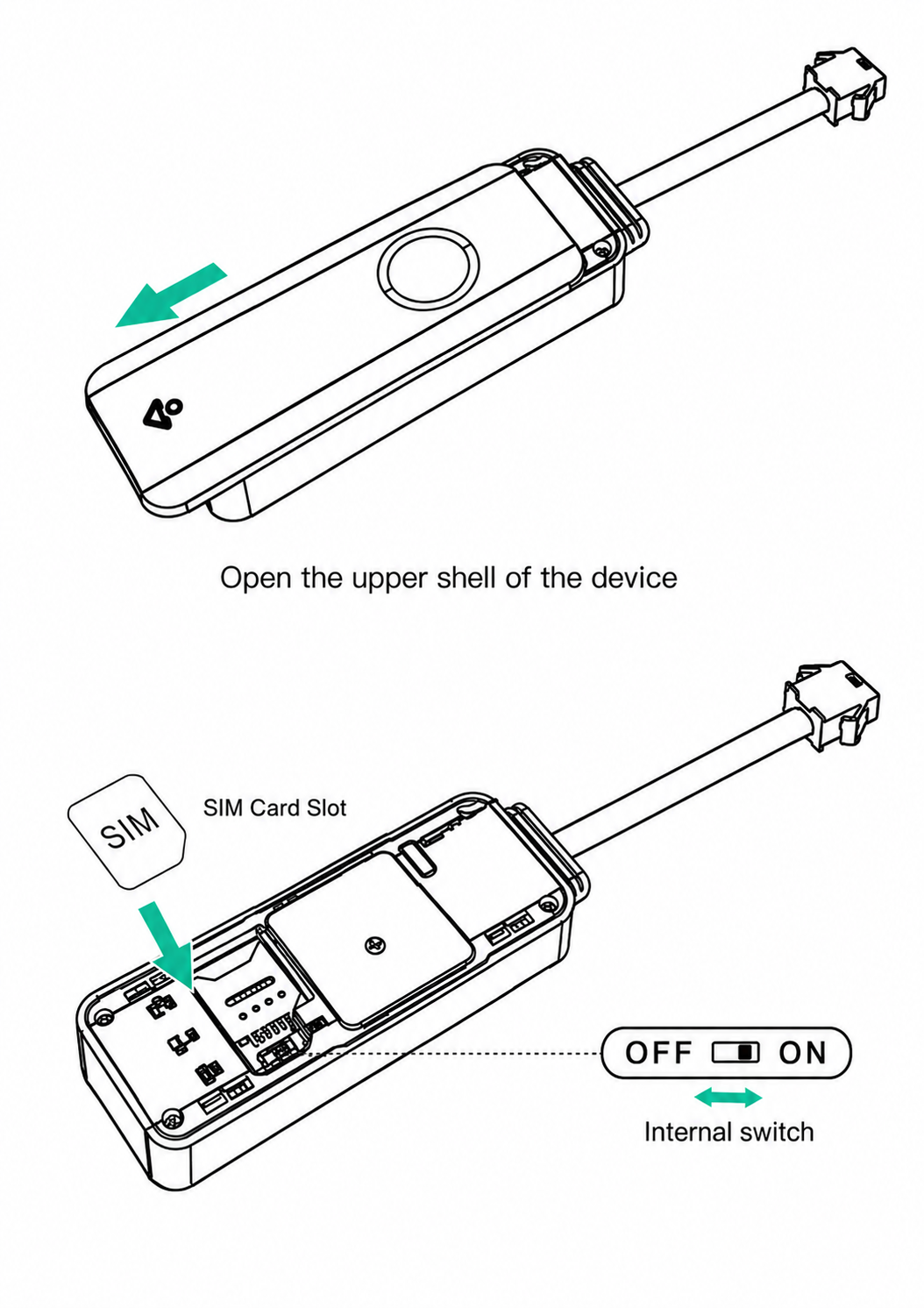 Open the upper shell of the device

SIM

SIM Card Slot

OFF ON

Internal switch